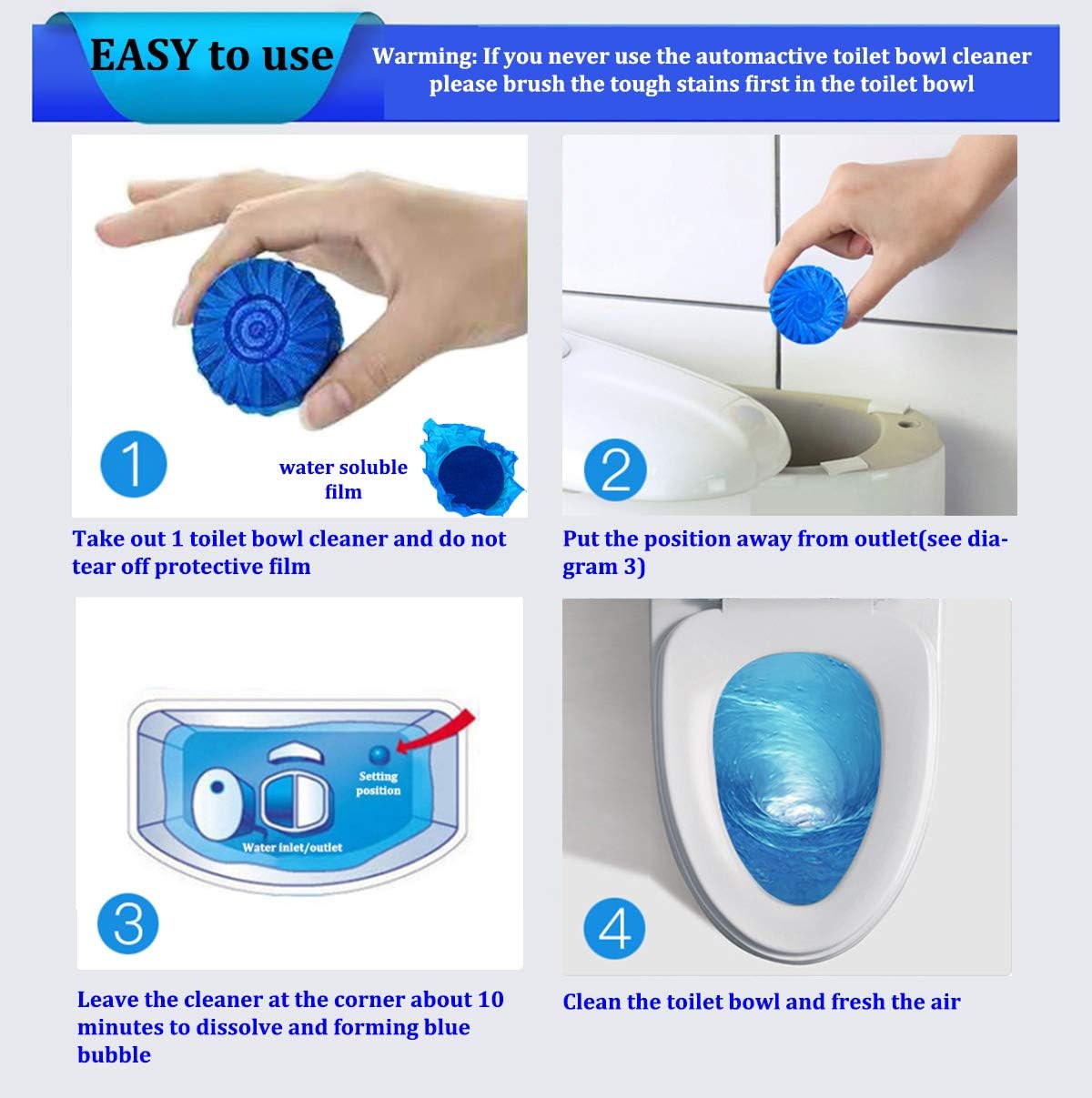 EASY to use

Warming: If you never use the automactive toilet bowl cleaner please brush the tough stains first in the toilet bowl

1

water soluble film

Take out 1 toilet bowl cleaner and do not tear off protective film

2

Put the position away from outlet(see diagram 3)

Setting position

Water inlet/outlet

3

Leave the cleaner at the corner about 10 minutes to dissolve and forming blue bubble

4

Clean the toilet bowl and fresh the air